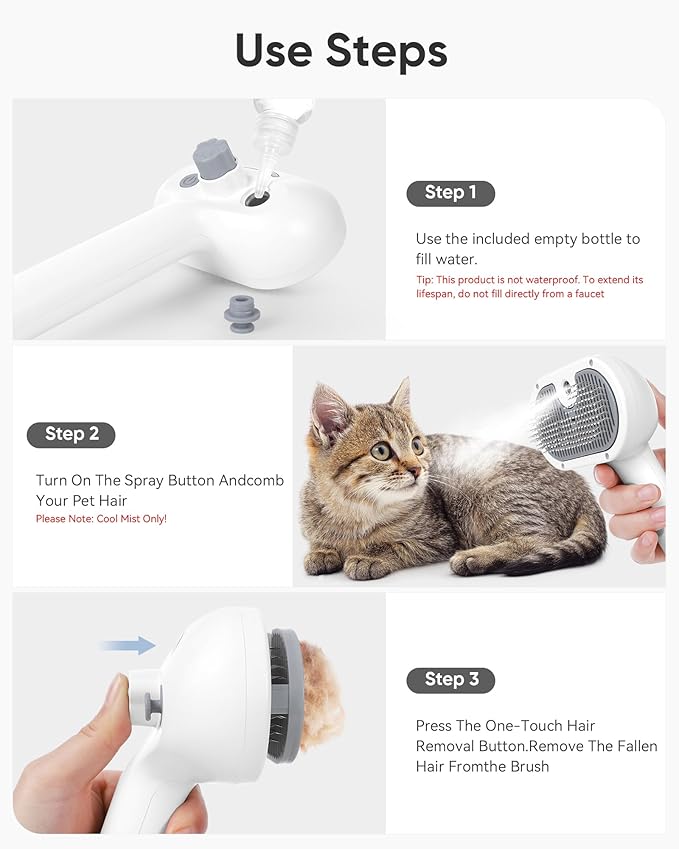 Use Steps

Step 1

Use the included empty bottle to fill water.

Tip: This product is not waterproof. To extend its lifespan, do not fill directly from a faucet

Step 2

Turn On The Spray Button Andcomb Your Pet Hair

Please Note: Cool Mist Only!

Step 3

Press The One-Touch Hair Removal Button.Remove The Fallen Hair Fromthe Brush