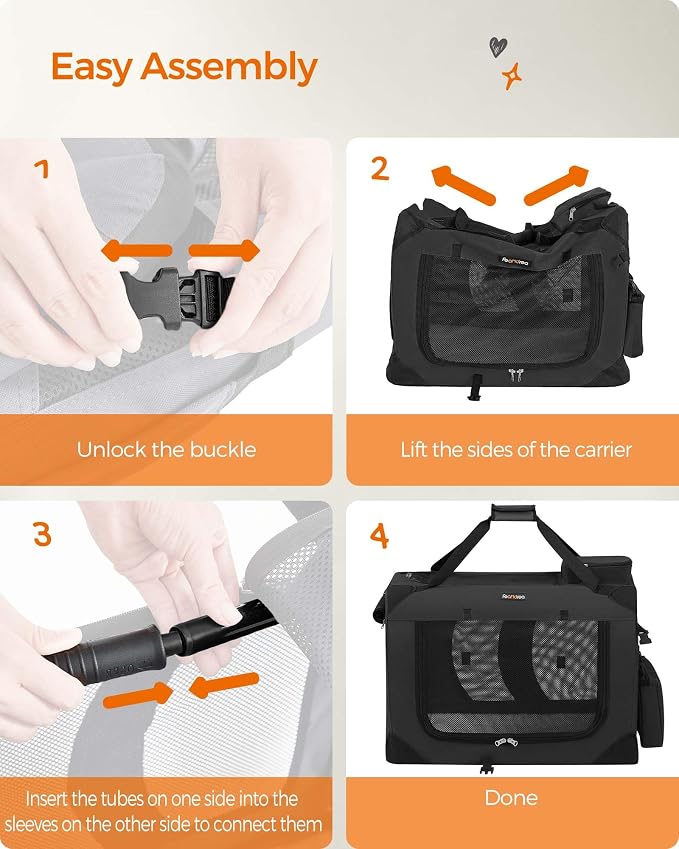 Easy Assembly

1

Unlock the buckle

2

feandrea

Lift the sides of the carrier

3

Insert the tubes on one side into the sleeves on the other side to connect them

4

feandrea

Done