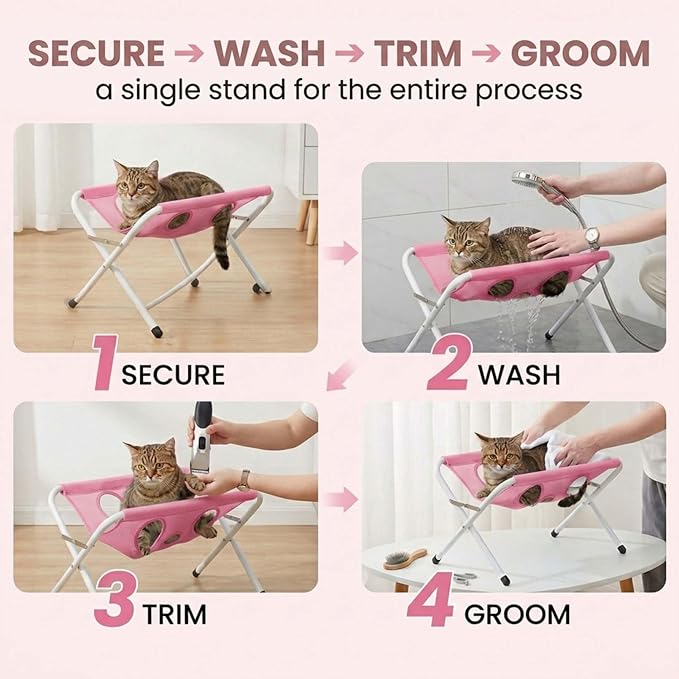 SECURE → WASH → TRIM → GROOM
a single stand for the entire process

1 SECURE

2 WASH

3 TRIM

4 GROOM