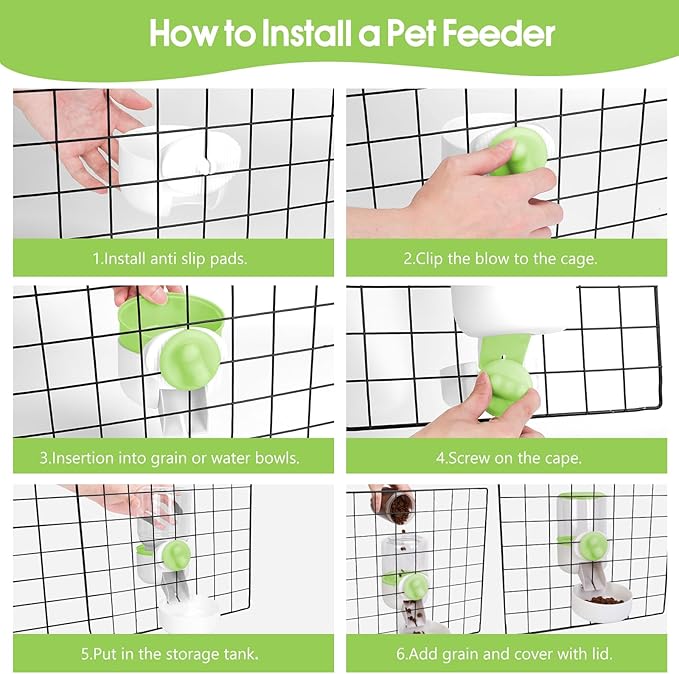 How to Install a Pet Feeder

1.Install anti slip pads.

2.Clip the blow to the cage.

3.Insertion into grain or water bowls.

4.Screw on the cape.

5.Put in the storage tank.

6.Add grain and cover with lid.