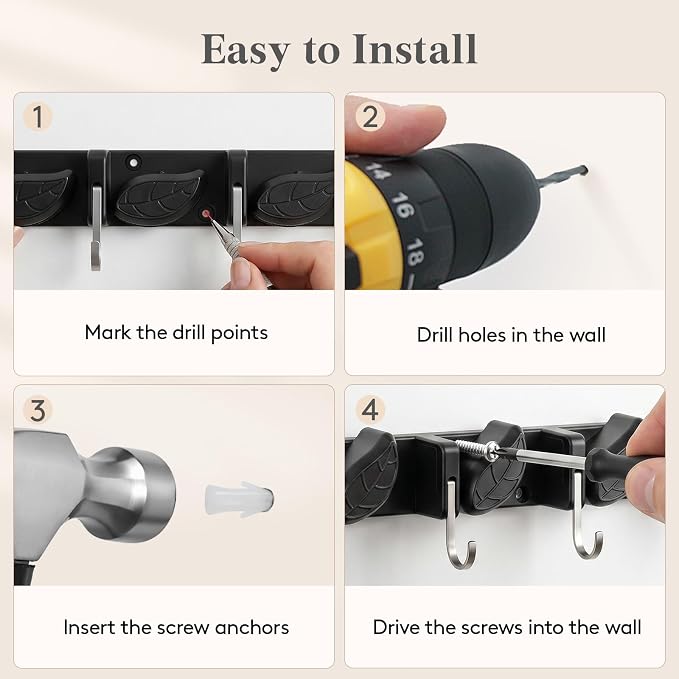 Easy to Install

1

Mark the drill points

2

14
16
18

Drill holes in the wall

3

Insert the screw anchors

4

Drive the screws into the wall