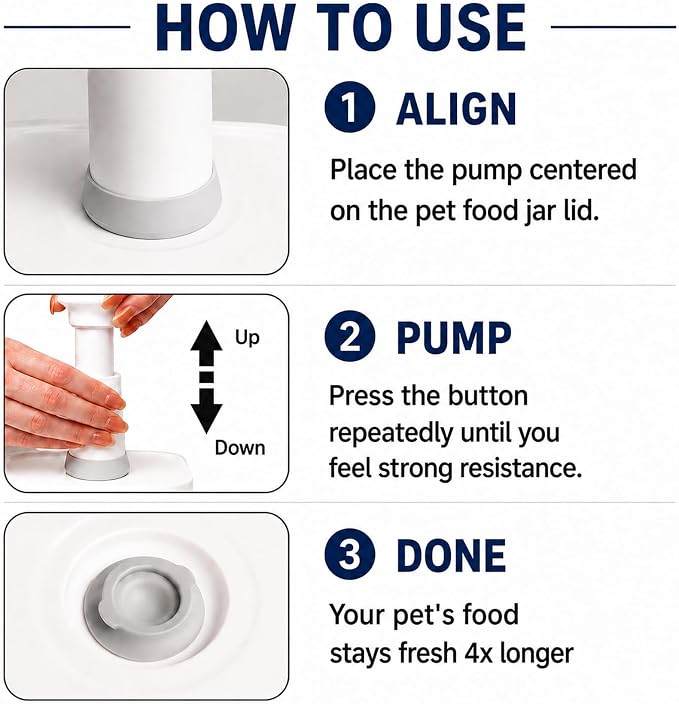 HOW TO USE

1 ALIGN

Place the pump centered on the pet food jar lid.

Up

Down

2 PUMP

Press the button repeatedly until you feel strong resistance.

3 DONE

Your pet's food stays fresh 4x longer