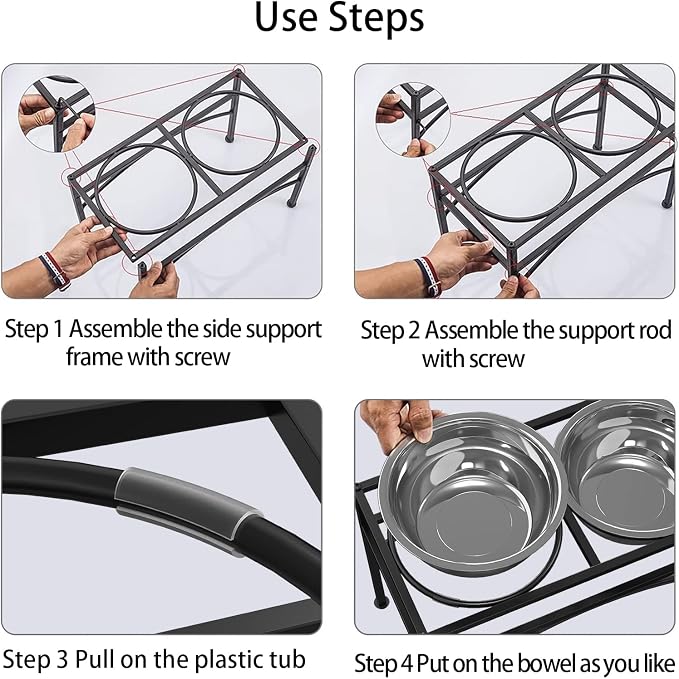 Use Steps

Step 1 Assemble the side support frame with screw

Step 2 Assemble the support rod with screw

Step 3 Pull on the plastic tub

Step 4 Put on the bowel as you like