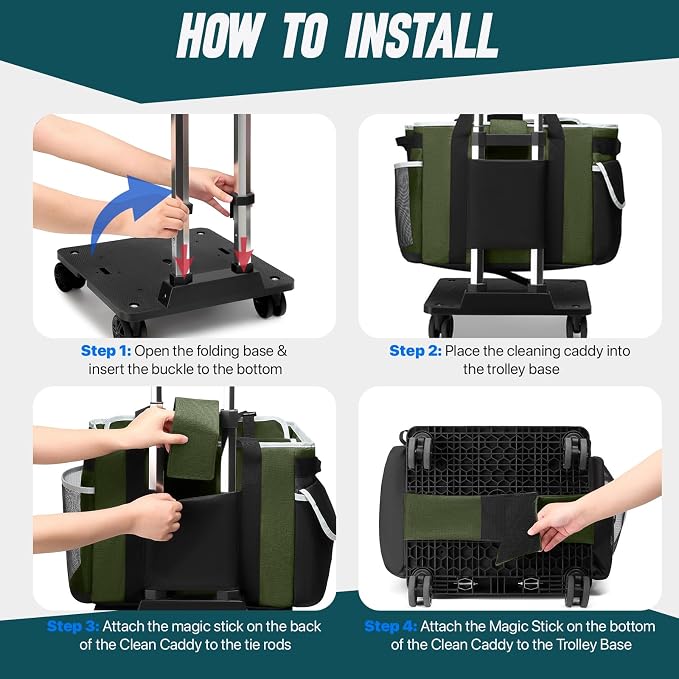 HOW TO INSTALL

Step 1: Open the folding base & insert the buckle to the bottom

Step 2: Place the cleaning caddy into the trolley base

Step 3: Attach the magic stick on the back of the Clean Caddy to the tie rods

Step 4: Attach the Magic Stick on the bottom of the Clean Caddy to the Trolley Base