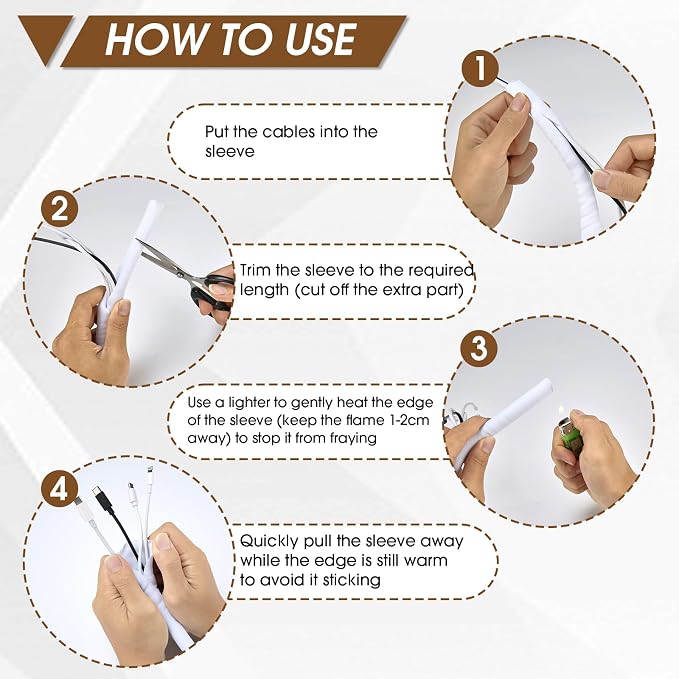 HOW TO USE

1

Put the cables into the sleeve

2

Trim the sleeve to the required length (cut off the extra part)

3

Use a lighter to gently heat the edge of the sleeve (keep the flame 1-2cm away) to stop it from fraying

4

Quickly pull the sleeve away while the edge is still warm to avoid it sticking