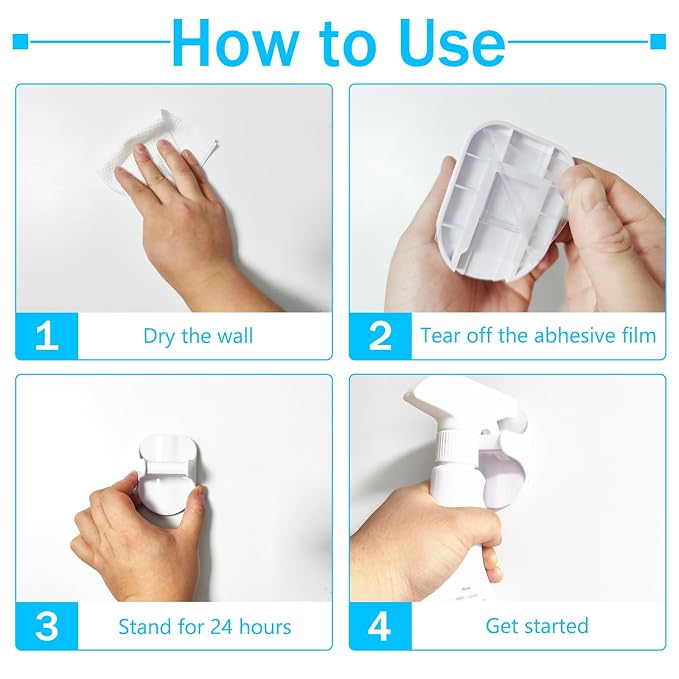 How to Use

1 Dry the wall

2 Tear off the abhesive film

3 Stand for 24 hours

4 Get started