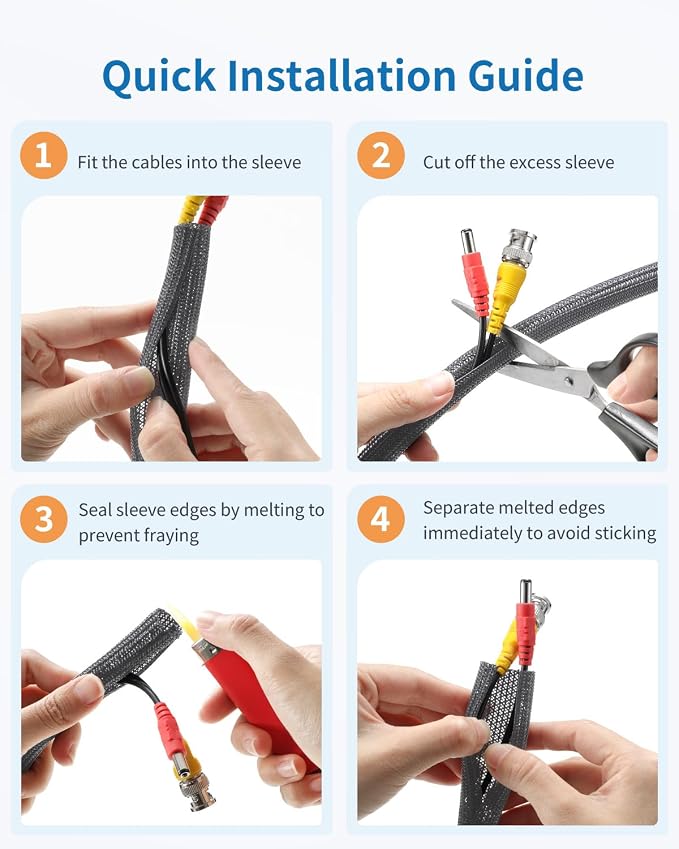 Quick Installation Guide

1 Fit the cables into the sleeve

2 Cut off the excess sleeve

3 Seal sleeve edges by melting to prevent fraying

4 Separate melted edges immediately to avoid sticking