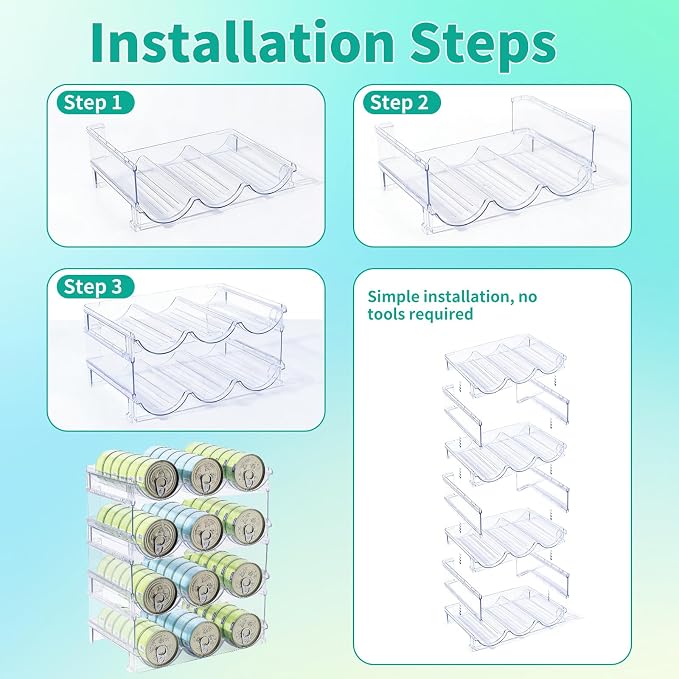 Installation Steps

Step 1

Step 2

Step 3

Simple installation, no tools required