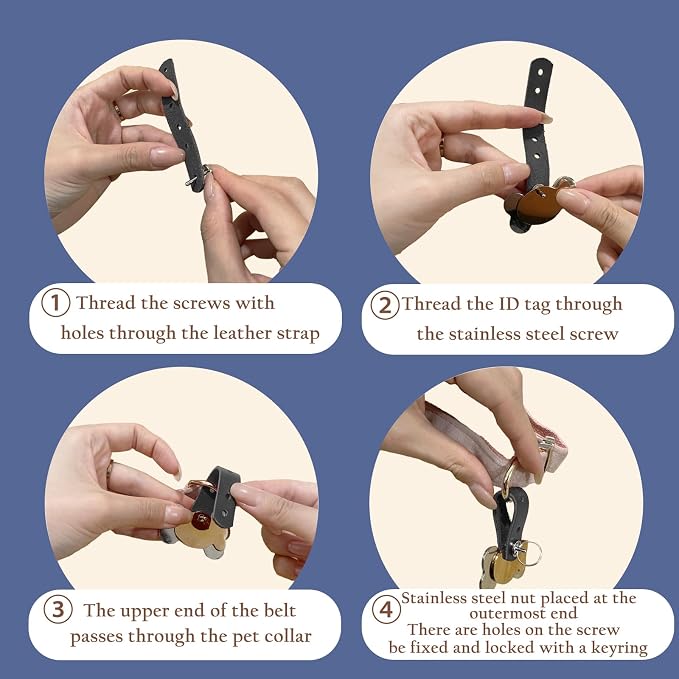 ① Thread the screws with holes through the leather strap

② Thread the ID tag through the stainless steel screw

③ The upper end of the belt passes through the pet collar

④ Stainless steel nut placed at the outermost end
There are holes on the screw be fixed and locked with a keyring