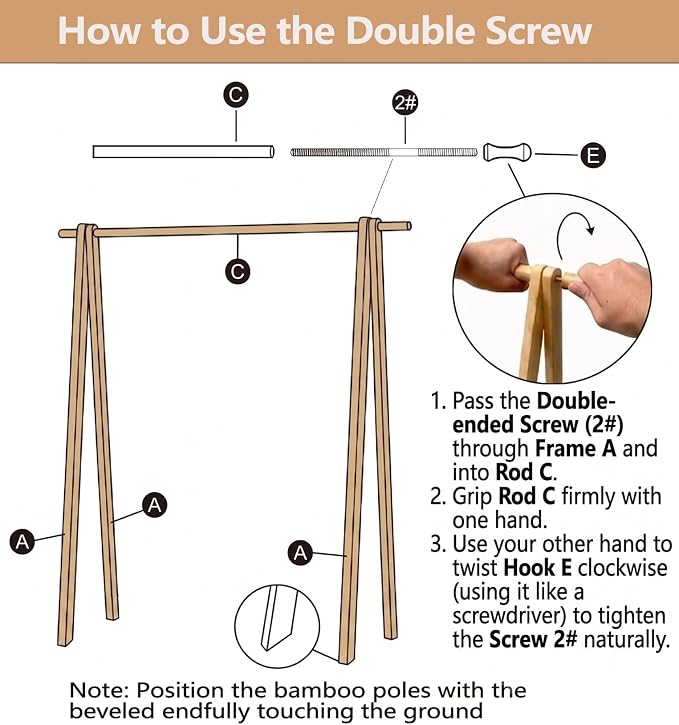 How to Use the Double Screw

C

2#

E

C

A

A

A

1. Pass the Double-ended Screw (2#) through Frame A and into Rod C.
2. Grip Rod C firmly with one hand.
3. Use your other hand to twist Hook E clockwise (using it like a screwdriver) to tighten the Screw 2# naturally.

Note: Position the bamboo poles with the beveled endfully touching the ground