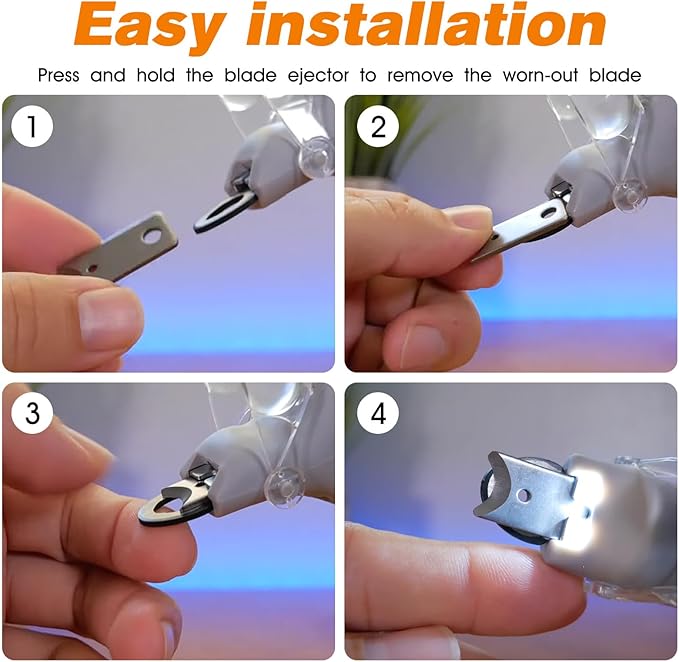 Easy installation

Press and hold the blade ejector to remove the worn-out blade

1

2

3

4