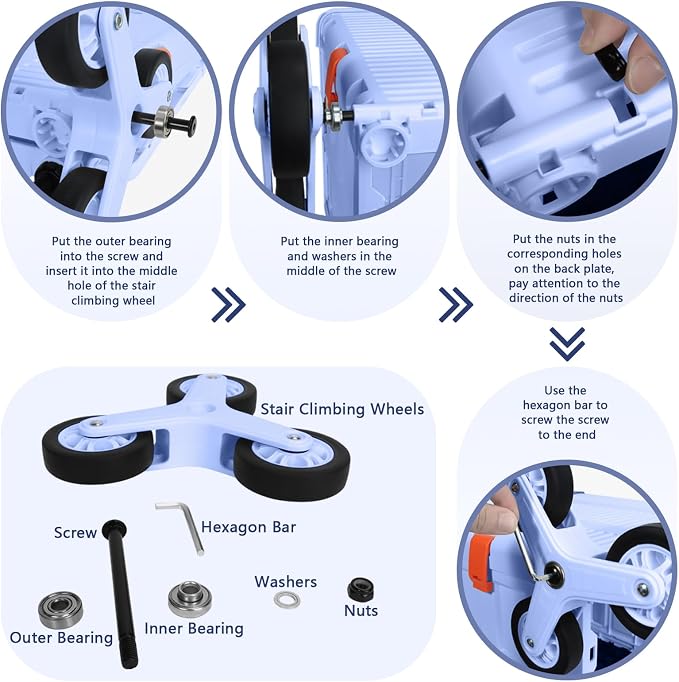 Put the outer bearing into the screw and insert it into the middle hole of the stair climbing wheel

Put the inner bearing and washers in the middle of the screw

Put the nuts in the corresponding holes on the back plate, pay attention to the direction of the nuts

Use the hexagon bar to screw the screw to the end

Stair Climbing Wheels

Screw

Hexagon Bar

Washers

Nuts

Outer Bearing

Inner Bearing