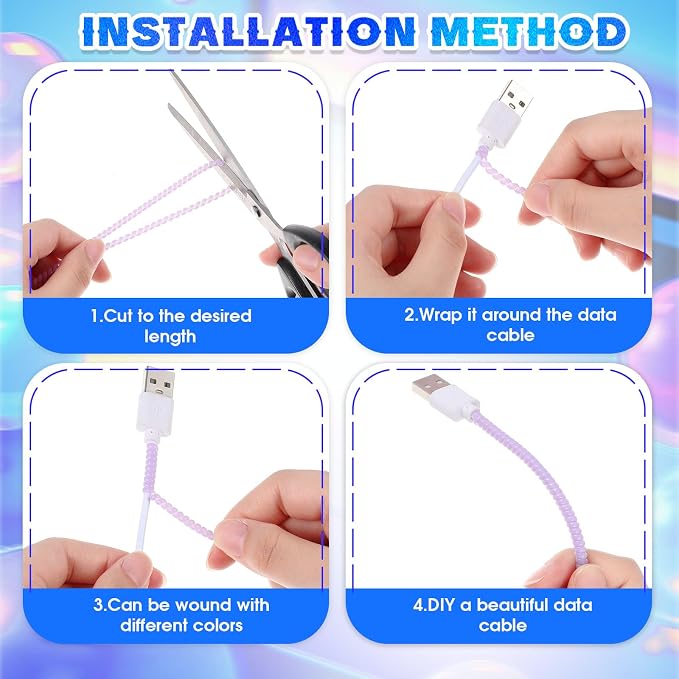 INSTALLATION METHOD

1.Cut to the desired length

2.Wrap it around the data cable

3.Can be wound with different colors

4.DIY a beautiful data cable