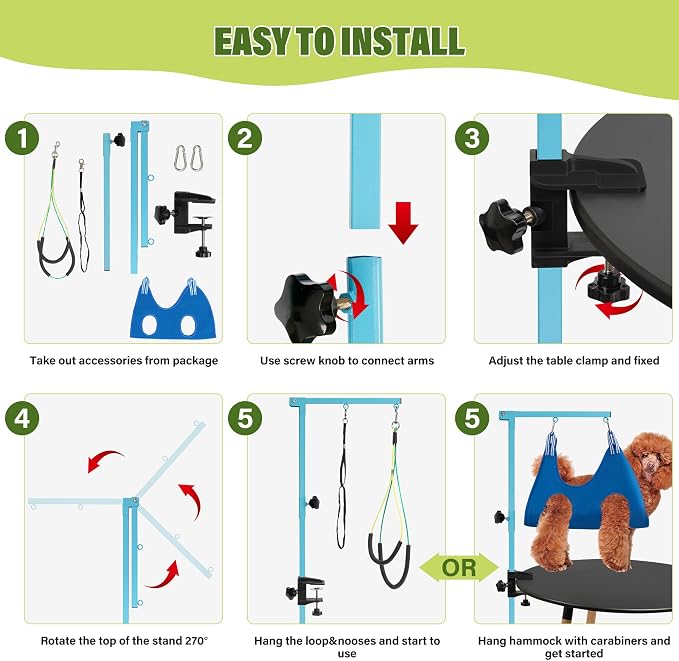 EASY TO INSTALL

1

Take out accessories from package

2

Use screw knob to connect arms

3

Adjust the table clamp and fixed

4

Rotate the top of the stand 270°

5

Hang the loop&nooses and start to use

OR

5

Hang hammock with carabiners and get started