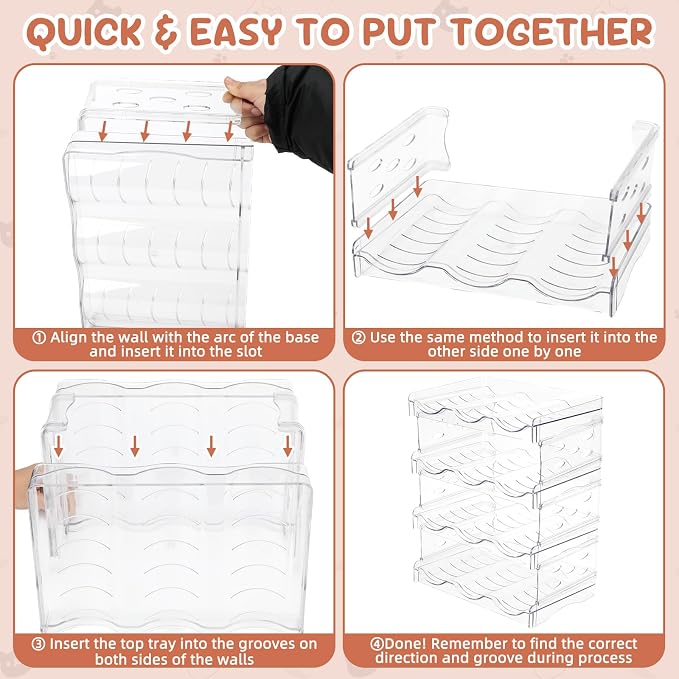 QUICK & EASY TO PUT TOGETHER

① Align the wall with the arc of the base and insert it into the slot

② Use the same method to insert it into the other side one by one

③ Insert the top tray into the grooves on both sides of the walls

④Done! Remember to find the correct direction and groove during process