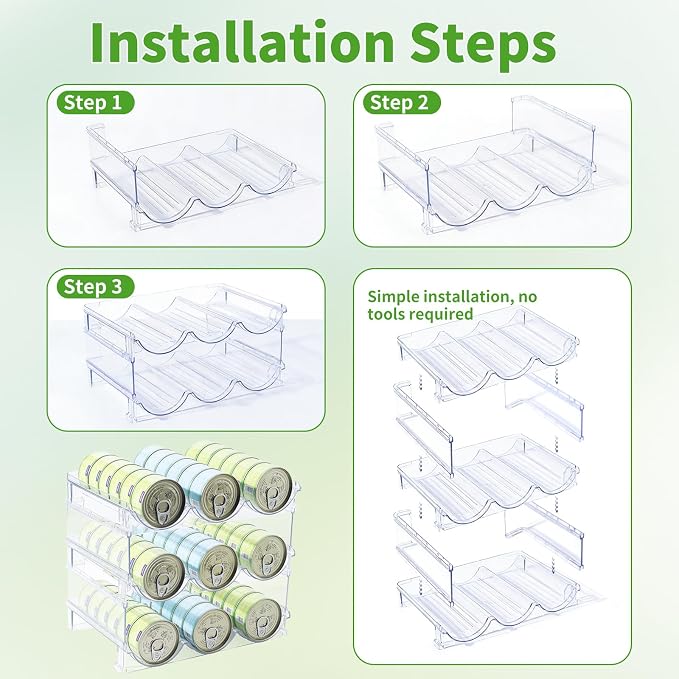 Installation Steps

Step 1

Step 2

Step 3

Simple installation, no tools required