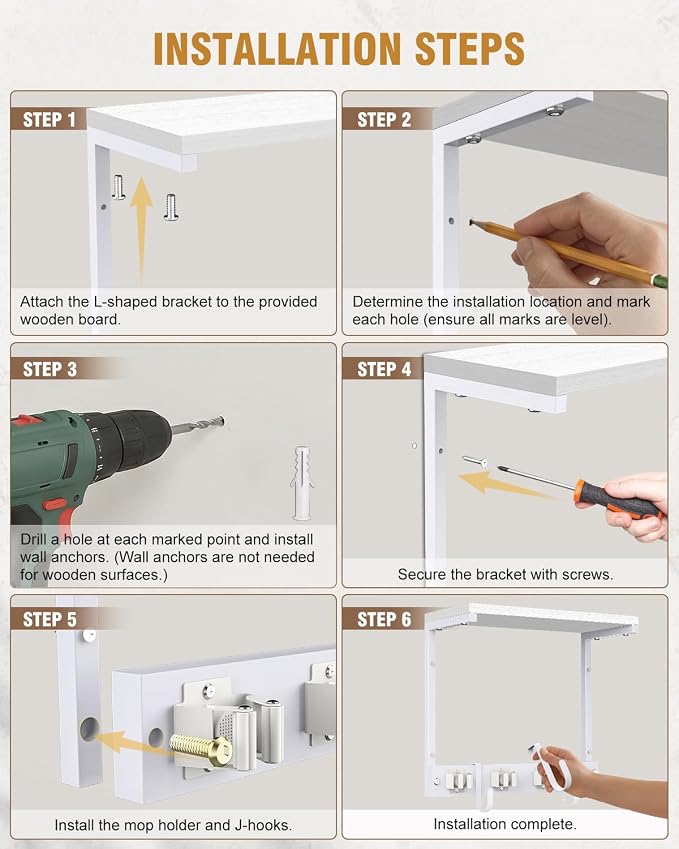 INSTALLATION STEPS

STEP 1

Attach the L-shaped bracket to the provided wooden board.

STEP 2

Determine the installation location and mark each hole (ensure all marks are level).

STEP 3

Drill a hole at each marked point and install wall anchors. (Wall anchors are not needed for wooden surfaces.)

STEP 4

Secure the bracket with screws.

STEP 5

Install the mop holder and J-hooks.

STEP 6

Installation complete.