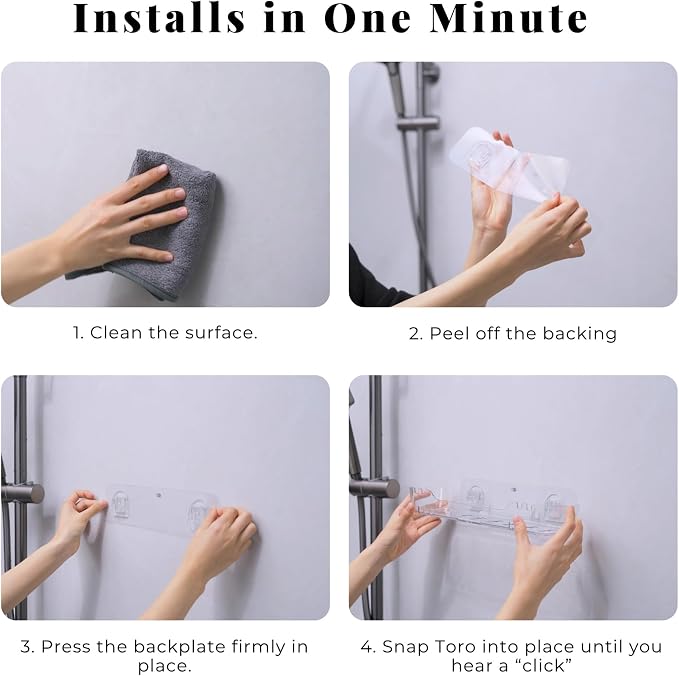 Installs in One Minute

1. Clean the surface.

2. Peel off the backing

3. Press the backplate firmly in place.

4. Snap Toro into place until you hear a “click”