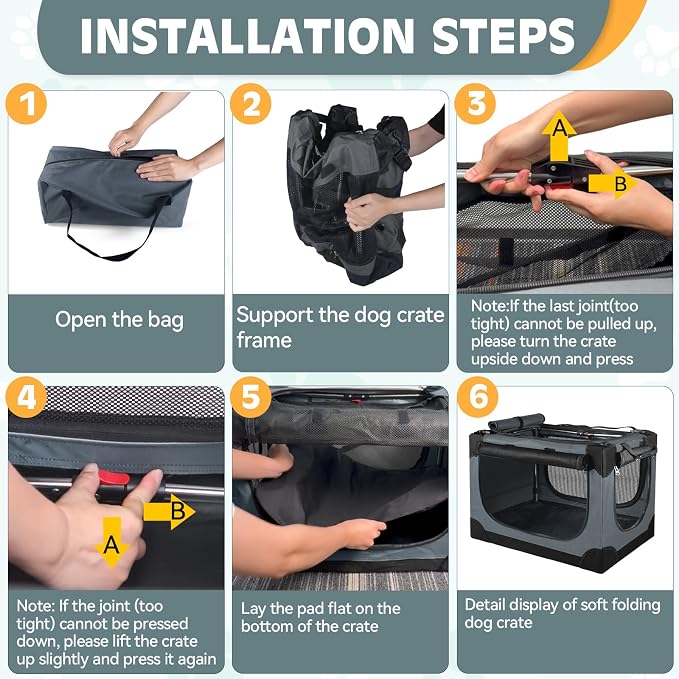 INSTALLATION STEPS

1

Open the bag

2

Support the dog crate frame

3

A

B

Note:If the last joint(too tight) cannot be pulled up, please turn the crate upside down and press

4

B

A

Note: If the joint (too tight) cannot be pressed down, please lift the crate up slightly and press it again

5

Lay the pad flat on the bottom of the crate

6

Detail display of soft folding dog crate