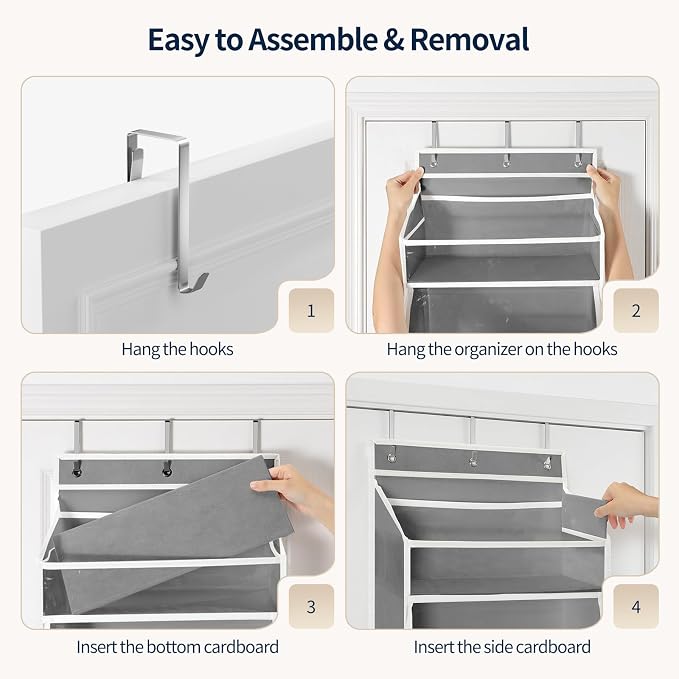 Easy to Assemble & Removal

1

Hang the hooks

2

Hang the organizer on the hooks

3

Insert the bottom cardboard

4

Insert the side cardboard