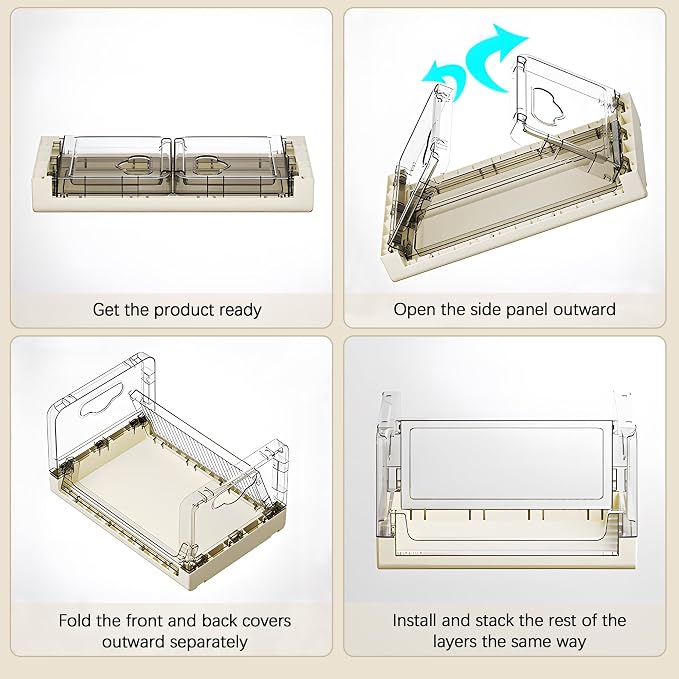 Get the product ready

Open the side panel outward

Fold the front and back covers outward separately

Install and stack the rest of the layers the same way