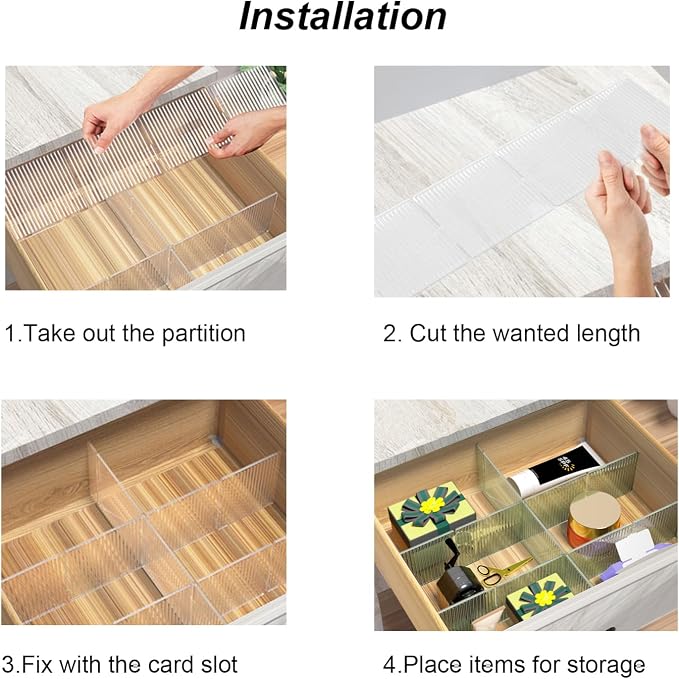 Installation

1.Take out the partition

2. Cut the wanted length

3.Fix with the card slot

4.Place items for storage