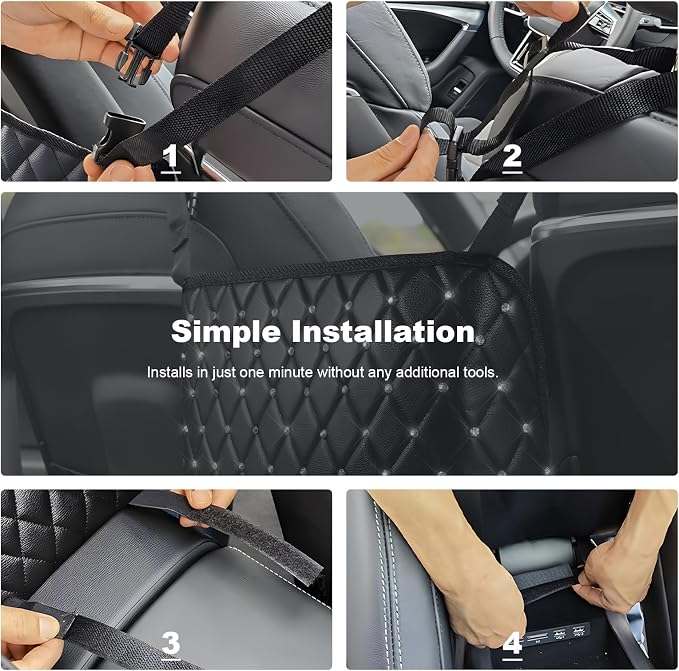 1

2

Simple Installation

Installs in just one minute without any additional tools.

3

4