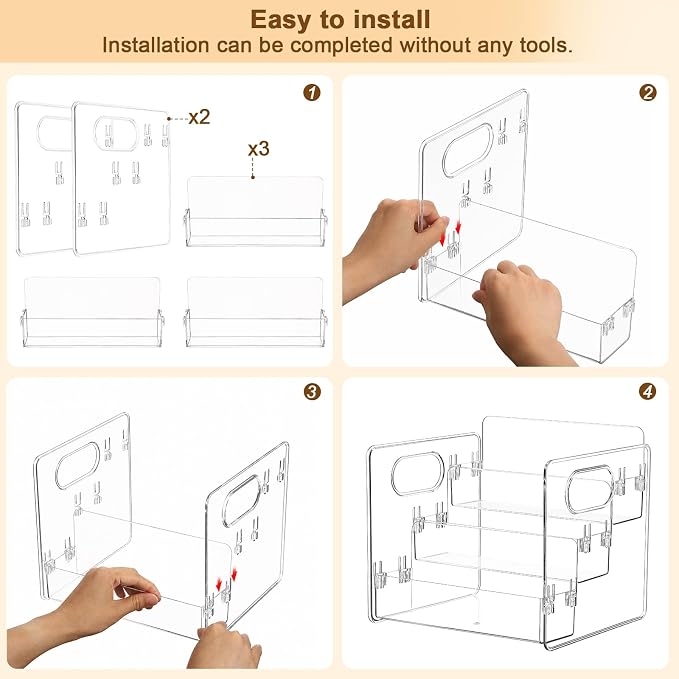 Easy to install
Installation can be completed without any tools.

1
x2
x3

2

3

4