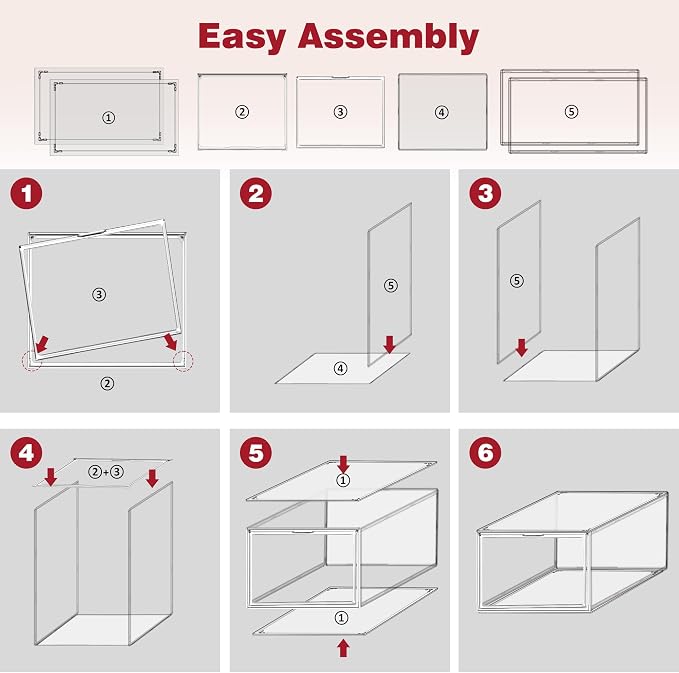 Easy Assembly

①
②
③
④
⑤

1
③
②

2
⑤
④

3
⑤

4
②+③

5
①
①

6