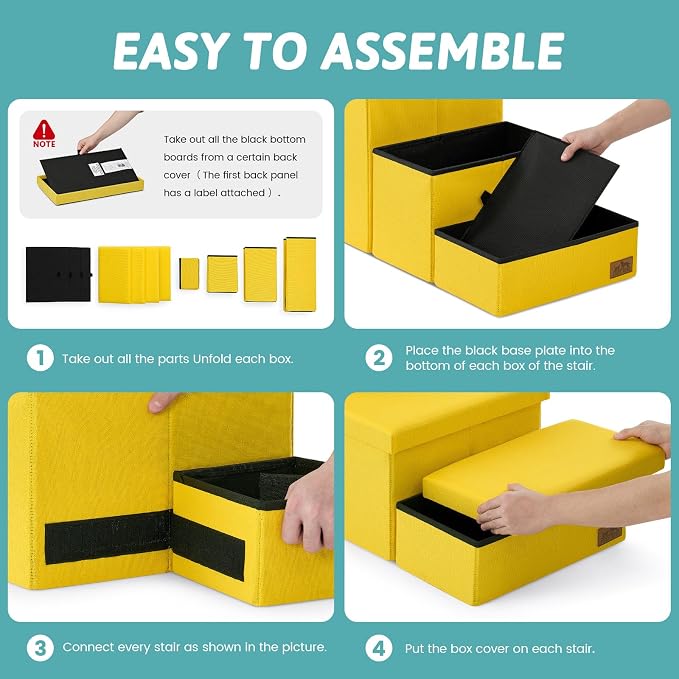 EASY TO ASSEMBLE

NOTE

Take out all the black bottom boards from a certain back cover（The first back panel has a label attached）.

1 Take out all the parts Unfold each box.

2 Place the black base plate into the bottom of each box of the stair.

3 Connect every stair as shown in the picture.

4 Put the box cover on each stair.