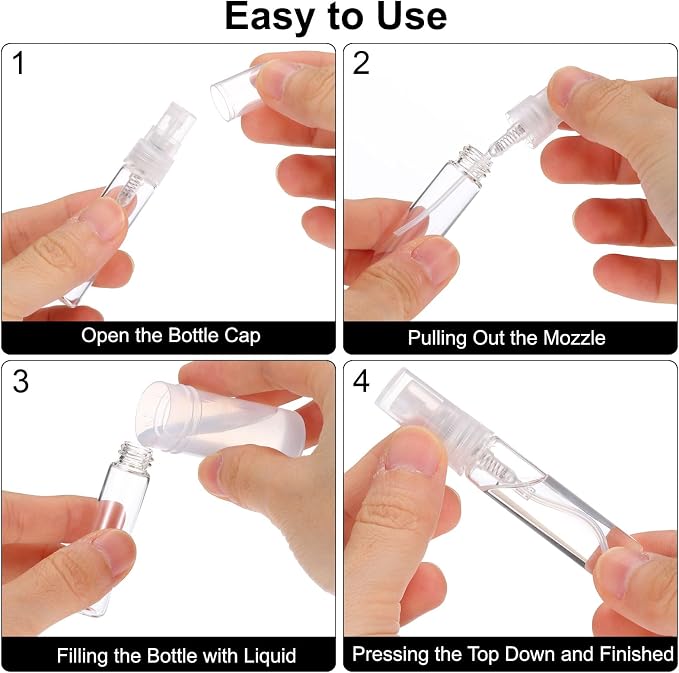 Easy to Use

1

Open the Bottle Cap

2

Pulling Out the Mozzle

3

Filling the Bottle with Liquid

4

Pressing the Top Down and Finished