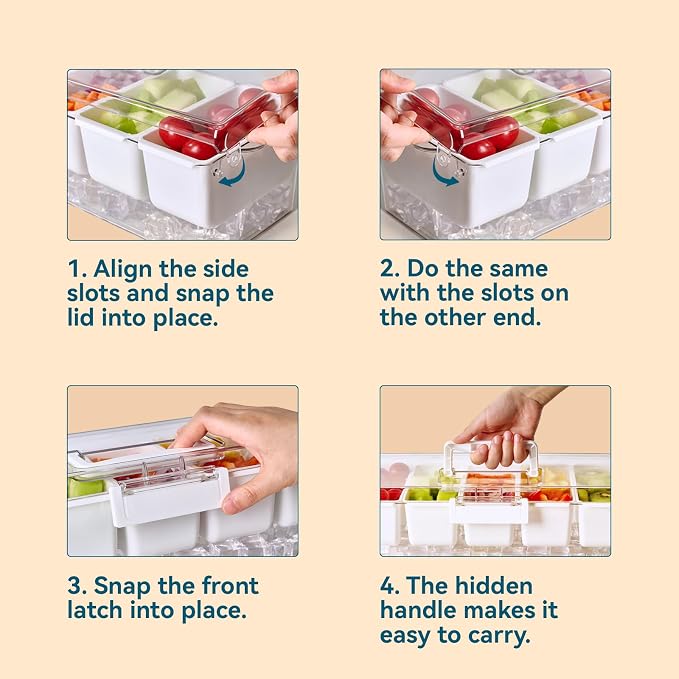 1. Align the side slots and snap the lid into place.

2. Do the same with the slots on the other end.

3. Snap the front latch into place.

4. The hidden handle makes it easy to carry.