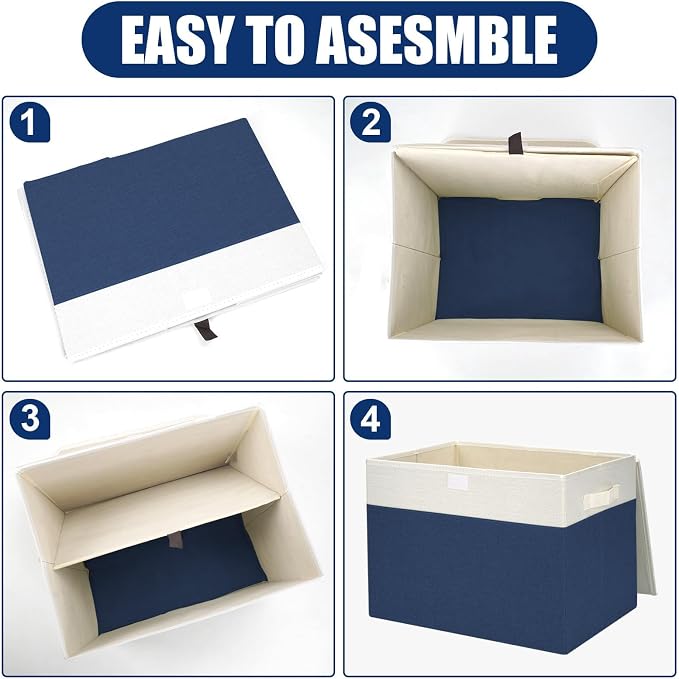 EASY TO ASESMBLE

1

2

3

4