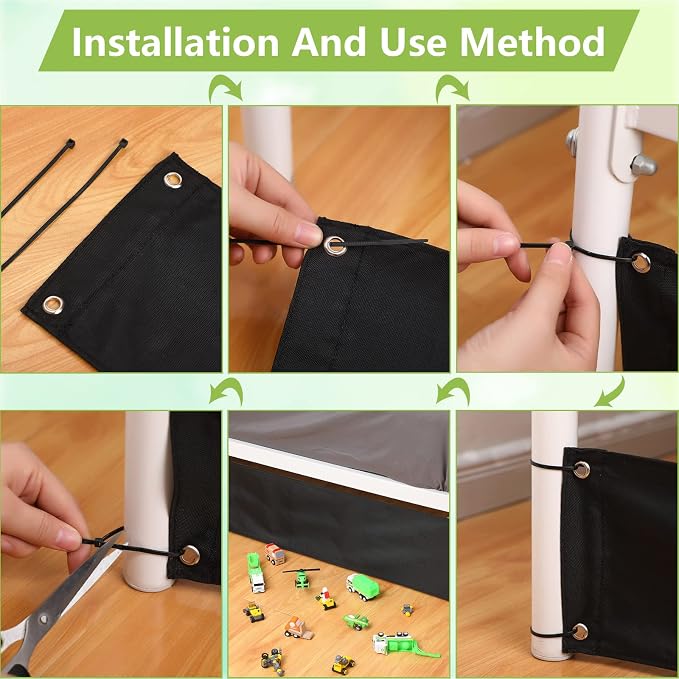 Installation And Use Method