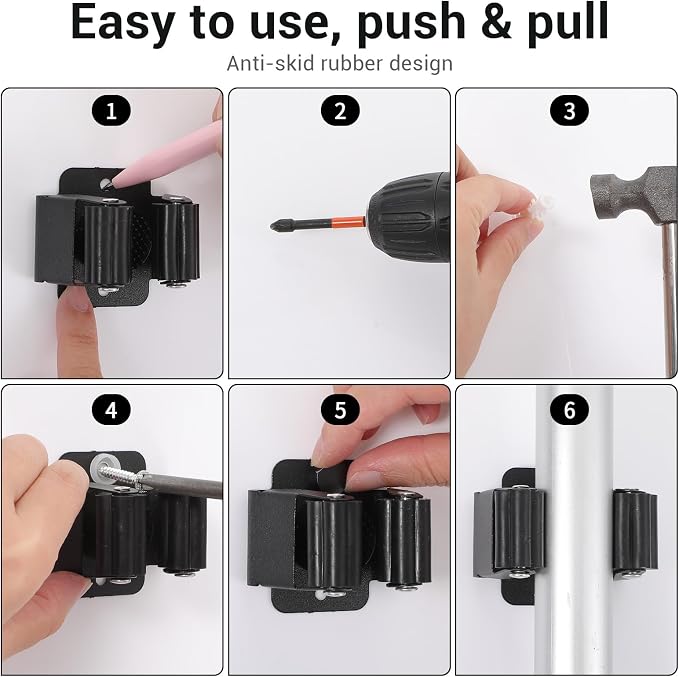 Easy to use, push & pull

Anti-skid rubber design

1

2

3

4

5

6