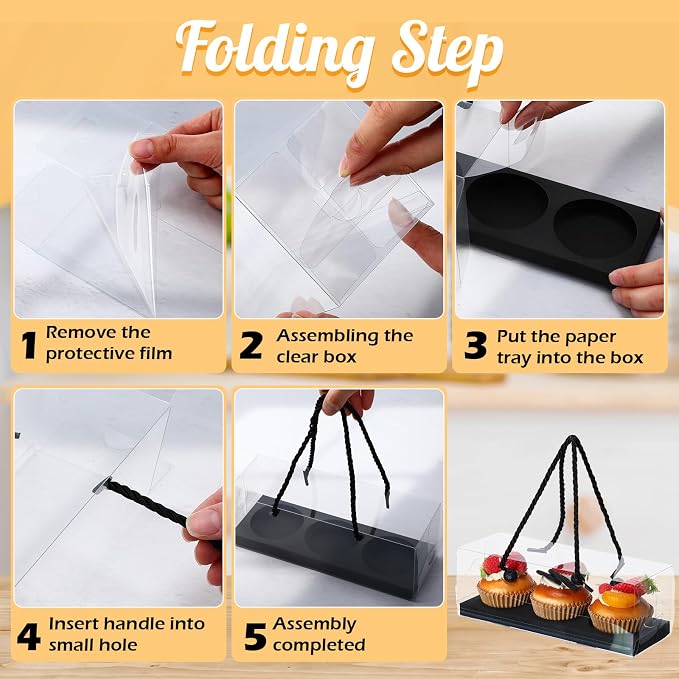 Folding Step

1 Remove the protective film

2 Assembling the clear box

3 Put the paper tray into the box

4 Insert handle into small hole

5 Assembly completed