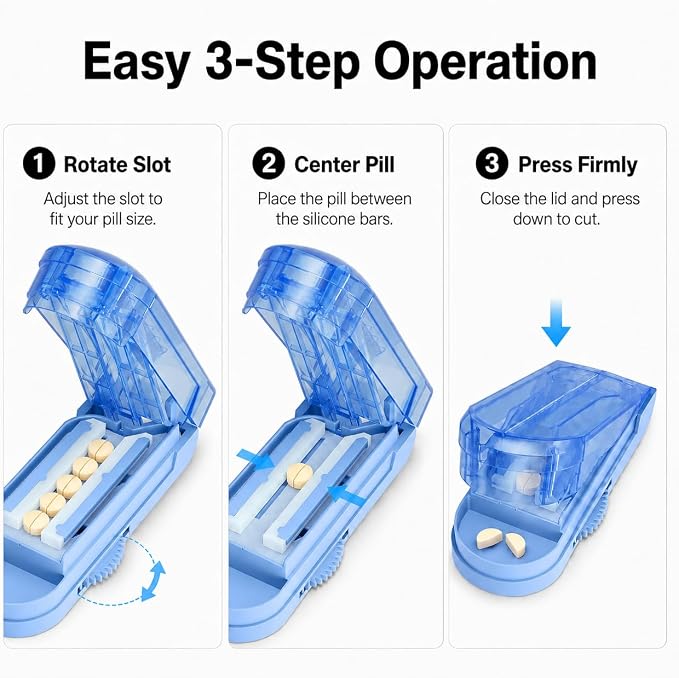 Easy 3-Step Operation

1 Rotate Slot

Adjust the slot to fit your pill size.

2 Center Pill

Place the pill between the silicone bars.

3 Press Firmly

Close the lid and press down to cut.