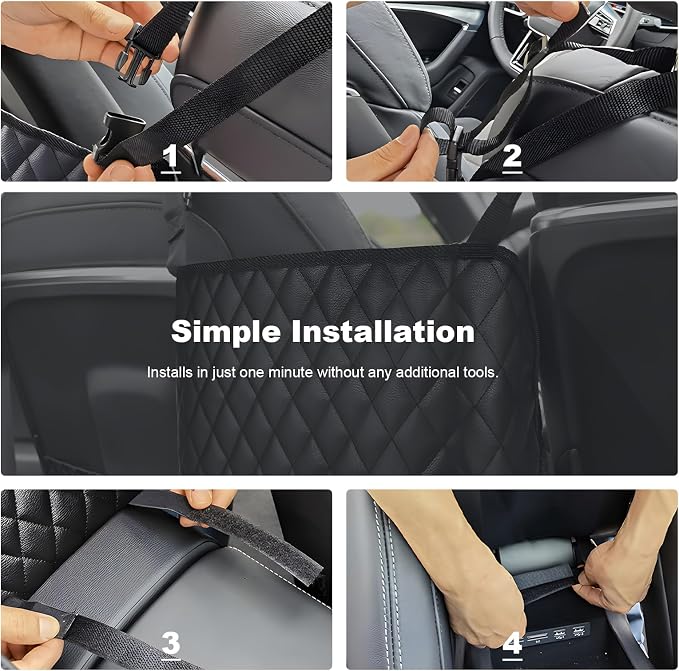 1

2

Simple Installation

Installs in just one minute without any additional tools.

3

4