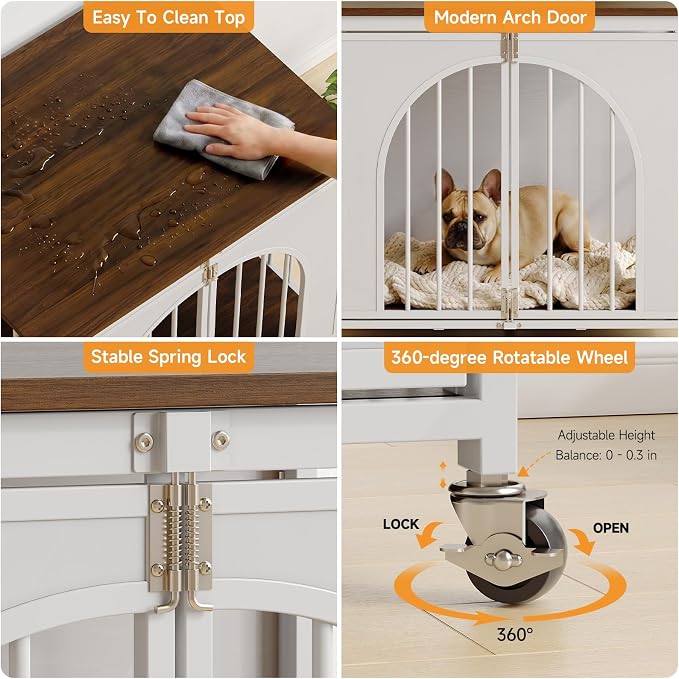 Easy To Clean Top

Modern Arch Door

Stable Spring Lock

360-degree Rotatable Wheel

Adjustable Height Balance: 0 - 0.3 in

LOCK

OPEN

360°