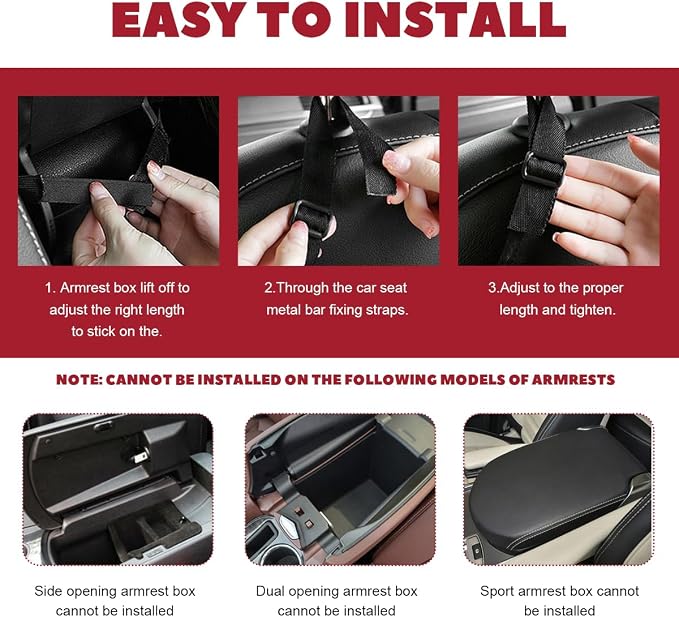 EASY TO INSTALL

1. Armrest box lift off to adjust the right length to stick on the.

2.Through the car seat metal bar fixing straps.

3.Adjust to the proper length and tighten.

NOTE: CANNOT BE INSTALLED ON THE FOLLOWING MODELS OF ARMRESTS

Side opening armrest box cannot be installed

Dual opening armrest box cannot be installed

Sport armrest box cannot be installed