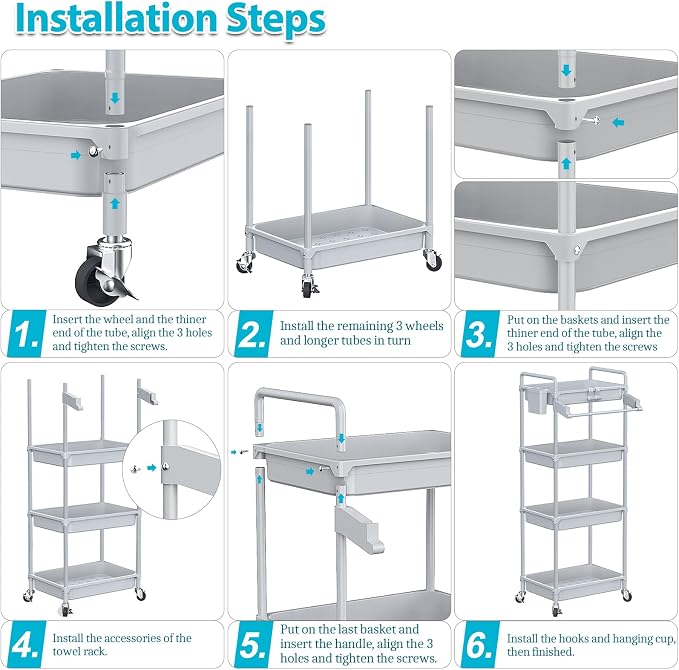 Installation Steps

1. Insert the wheel and the thiner end of the tube, align the 3 holes and tighten the screws.

2. Install the remaining 3 wheels and longer tubes in turn

3. Put on the baskets and insert the thiner end of the tube, align the 3 holes and tighten the screws

4. Install the accessories of the towel rack.

5. Put on the last basket and insert the handle, align the 3 holes and tighten the screws.

6. Install the hooks and hanging cup, then finished.