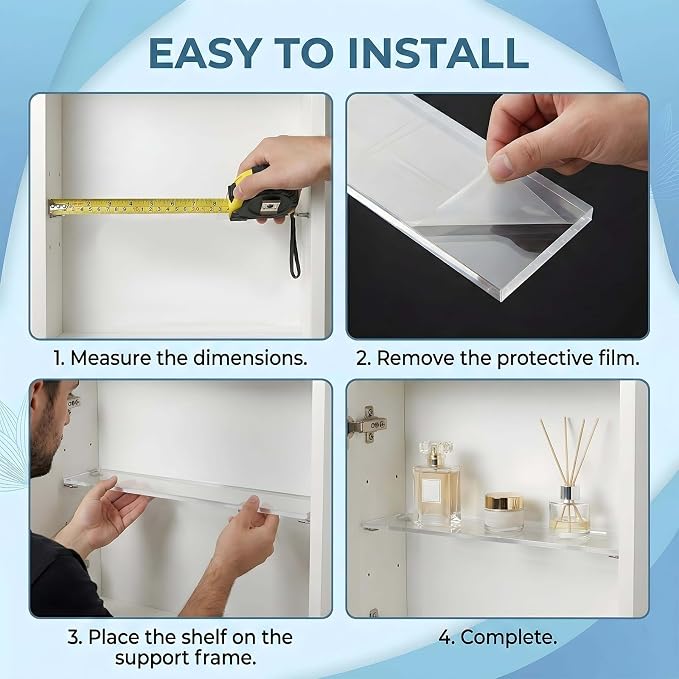 EASY TO INSTALL

1. Measure the dimensions.

2. Remove the protective film.

3. Place the shelf on the support frame.

4. Complete.