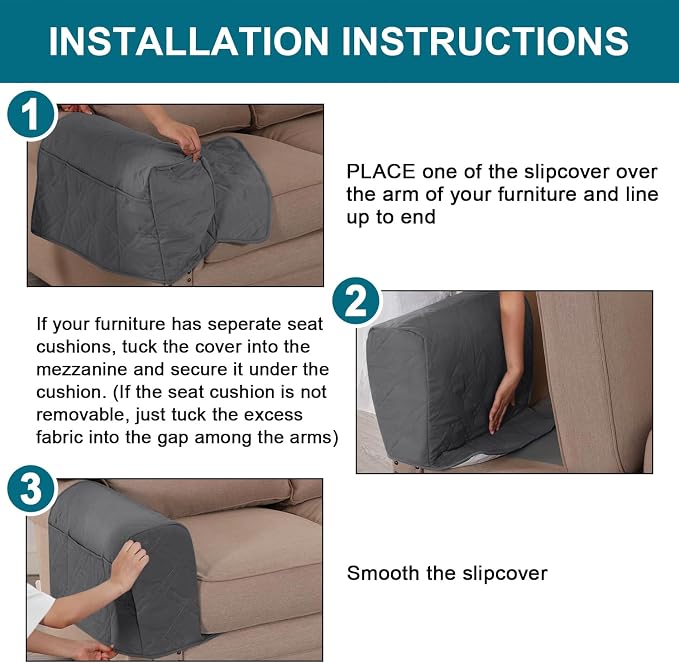 INSTALLATION INSTRUCTIONS

1

PLACE one of the slipcover over the arm of your furniture and line up to end

2

If your furniture has seperate seat cushions, tuck the cover into the mezzanine and secure it under the cushion. (If the seat cushion is not removable, just tuck the excess fabric into the gap among the arms)

3

Smooth the slipcover