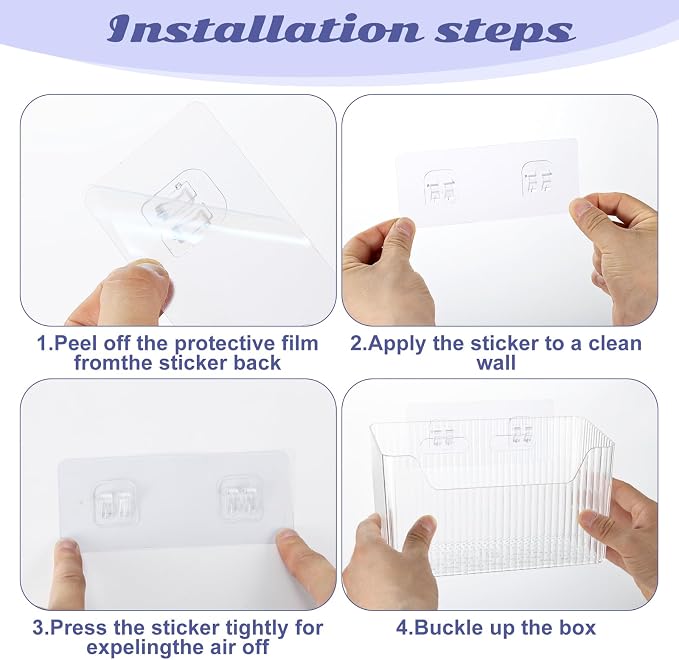 Installation steps

1.Peel off the protective film fromthe sticker back

2.Apply the sticker to a clean wall

3.Press the sticker tightly for expelingthe air off

4.Buckle up the box