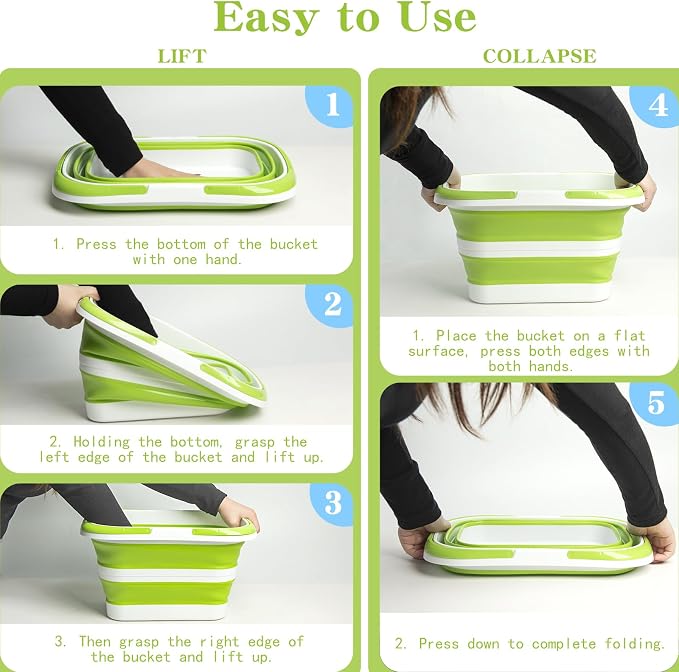 Easy to Use

LIFT

1

1. Press the bottom of the bucket with one hand.

2

2. Holding the bottom, grasp the left edge of the bucket and lift up.

3

3. Then grasp the right edge of the bucket and lift up.

COLLAPSE

4

1. Place the bucket on a flat surface, press both edges with both hands.

5

2. Press down to complete folding.