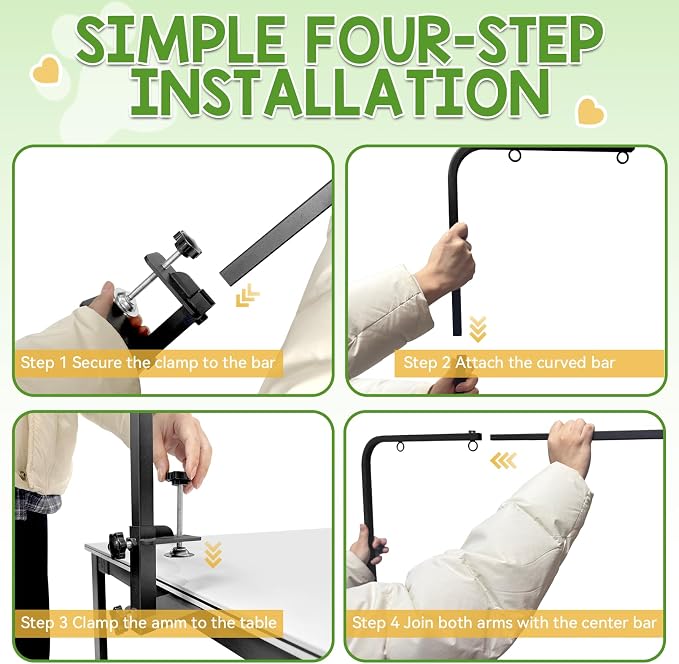 SIMPLE FOUR-STEP INSTALLATION

Step 1 Secure the clamp to the bar

Step 2 Attach the curved bar

Step 3 Clamp the amm to the table

Step 4 Join both arms with the center bar