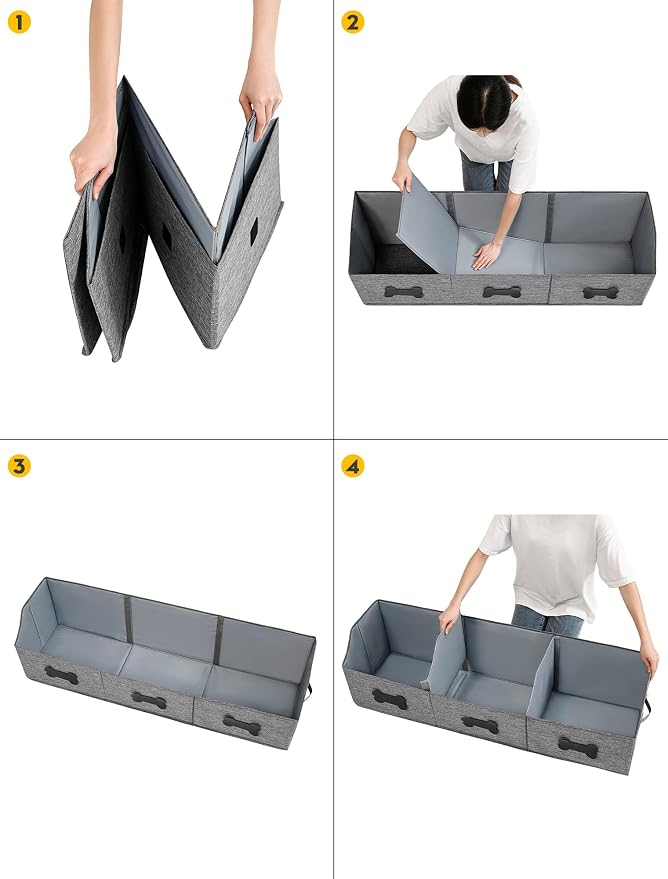 1

2

3

4