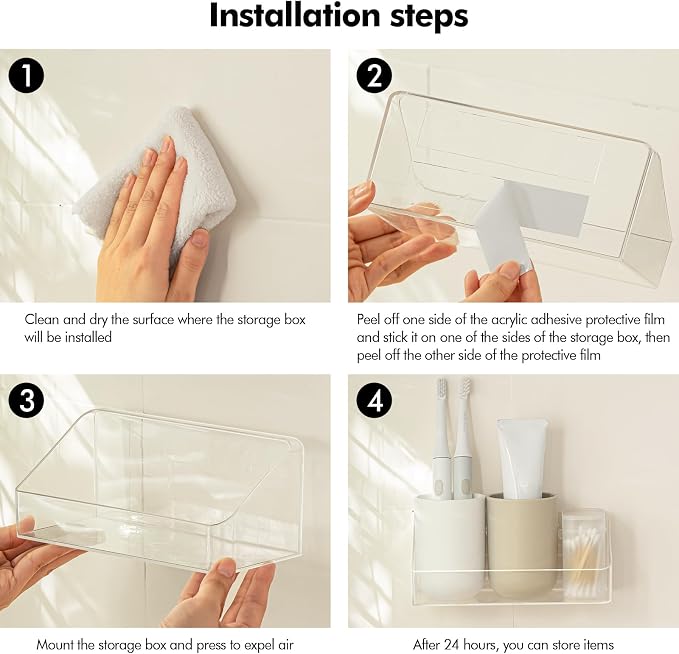 Installation steps

1

Clean and dry the surface where the storage box will be installed

2

Peel off one side of the acrylic adhesive protective film and stick it on one of the sides of the storage box, then peel off the other side of the protective film

3

Mount the storage box and press to expel air

4

After 24 hours, you can store items