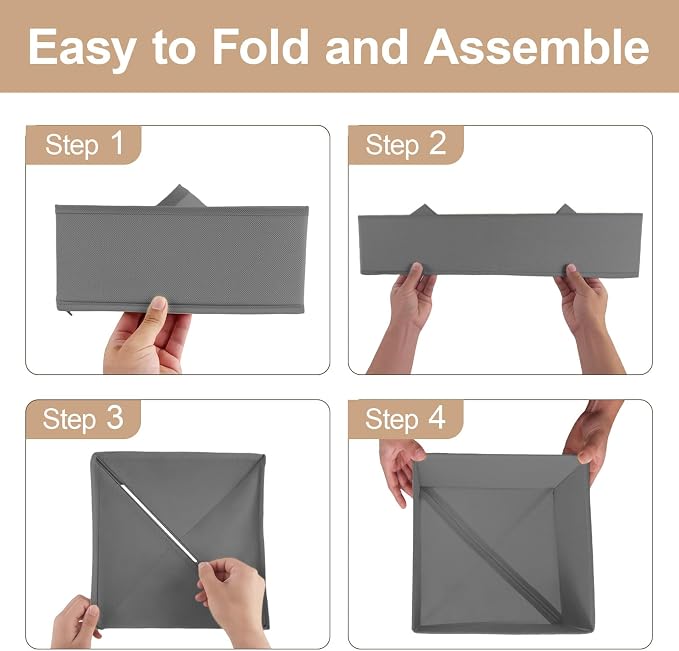 Easy to Fold and Assemble

Step 1

Step 2

Step 3

Step 4