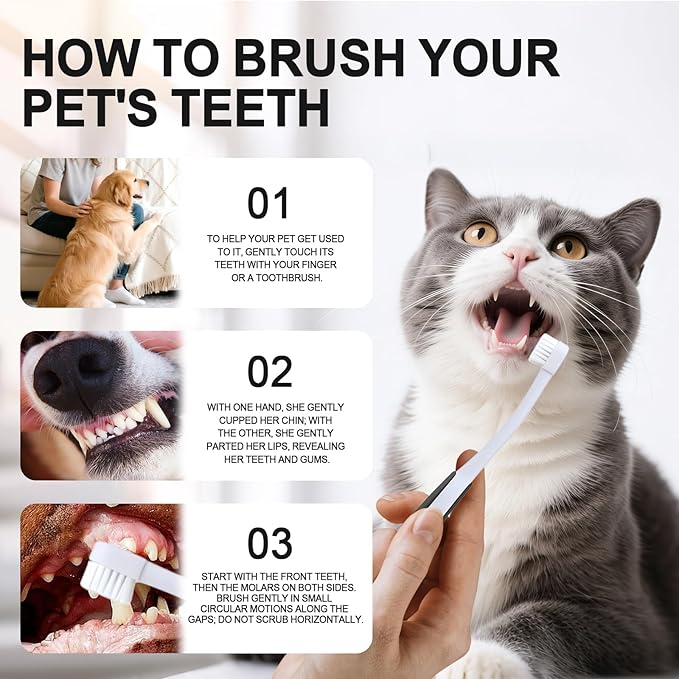 HOW TO BRUSH YOUR PET'S TEETH

01

TO HELP YOUR PET GET USED TO IT, GENTLY TOUCH ITS TEETH WITH YOUR FINGER OR A TOOTHBRUSH.

02

WITH ONE HAND, SHE GENTLY CUPPED HER CHIN; WITH THE OTHER, SHE GENTLY PARTED HER LIPS, REVEALING HER TEETH AND GUMS.

03

START WITH THE FRONT TEETH, THEN THE MOLARS ON BOTH SIDES. BRUSH GENTLY IN SMALL CIRCULAR MOTIONS ALONG THE GAPS; DO NOT SCRUB HORIZONTALLY.